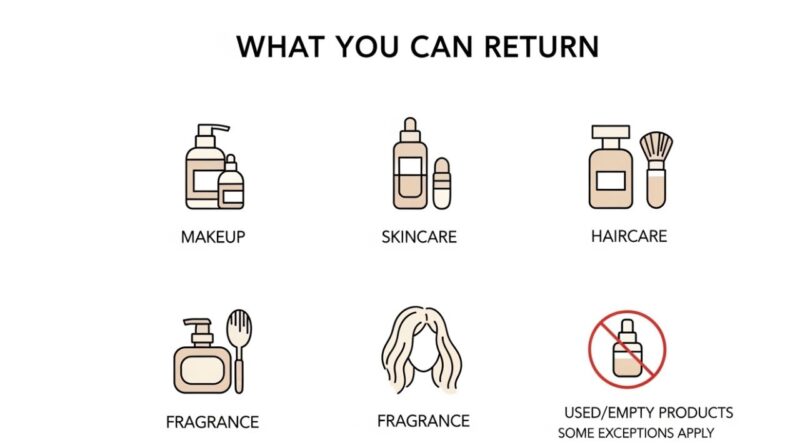 WHAT YOU CAN RETURN

MAKEUP

SKINCARE

HAIRCARE

FRAGRANCE

FRAGRANCE

USED/EMPTY PRODUCTS
SOME EXCEPTIONS APPLY