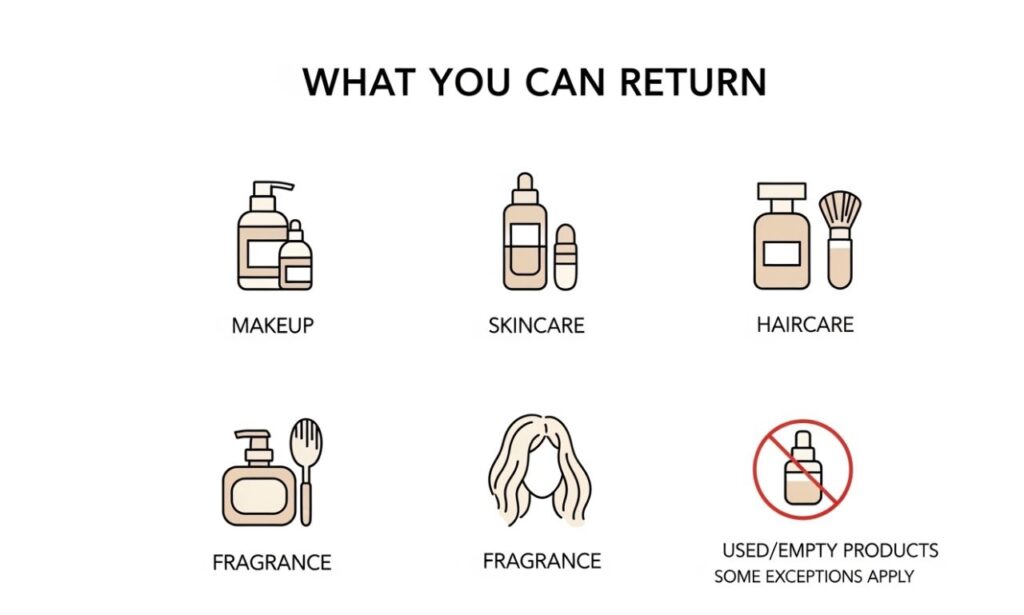 WHAT YOU CAN RETURN

MAKEUP

SKINCARE

HAIRCARE

FRAGRANCE

FRAGRANCE

USED/EMPTY PRODUCTS
SOME EXCEPTIONS APPLY