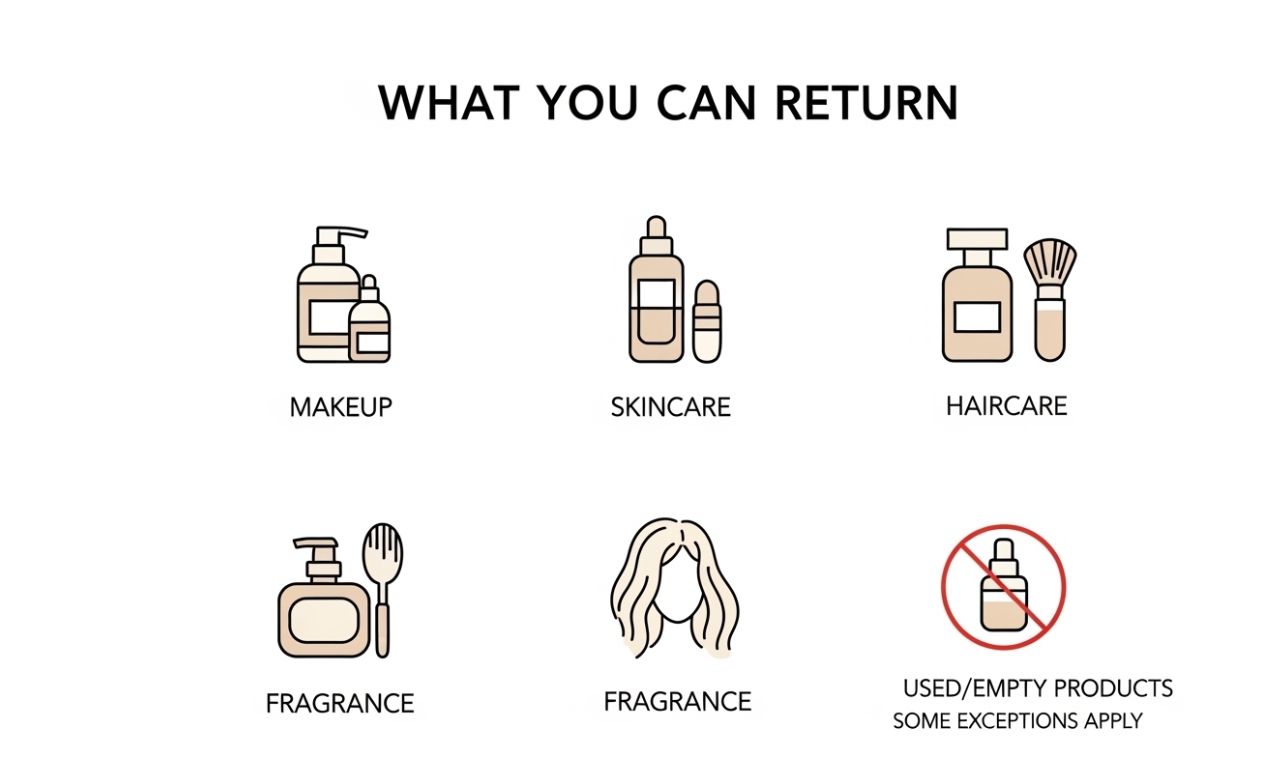 WHAT YOU CAN RETURN

MAKEUP

SKINCARE

HAIRCARE

FRAGRANCE

FRAGRANCE

USED/EMPTY PRODUCTS
SOME EXCEPTIONS APPLY